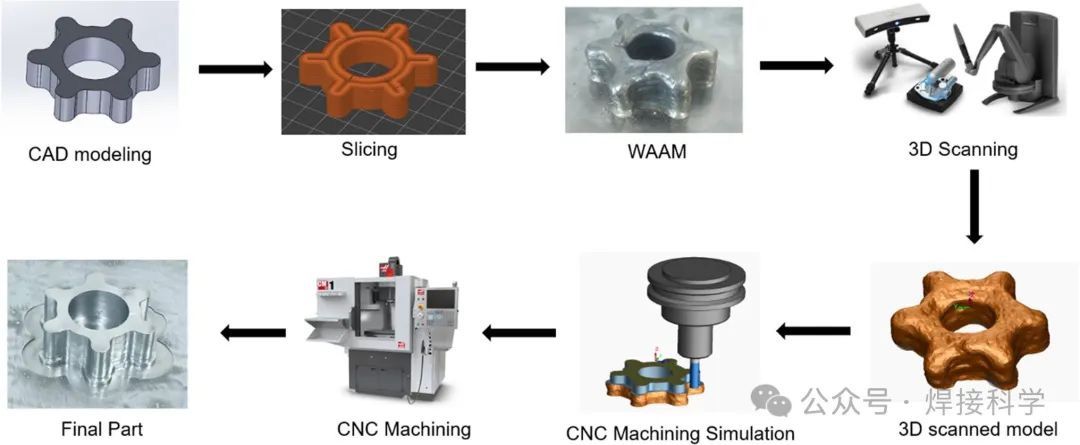 CAD modeling

Slicing

WAAM

3D Scanning

3D scanned model

CNC Machining Simulation

CNC Machining

Final Part

公众号 · 焊接科学