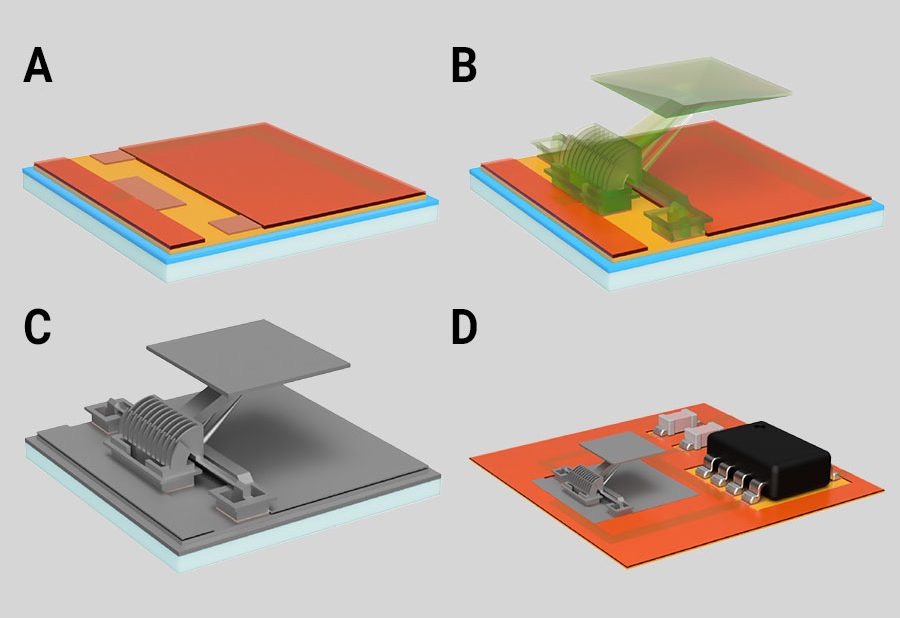 A

B

C

D