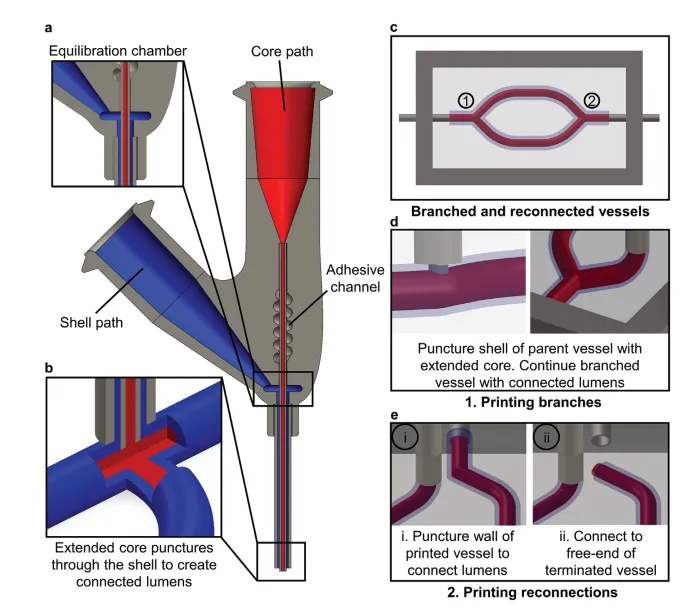 a

Equilibration chamber

Core path

Adhesive channel

Shell path

b

Extended core punctures through the shell to create connected lumens

c

①

②

Branched and reconnected vessels

d

Puncture shell of parent vessel with extended core. Continue branched vessel with connected lumens

1. Printing branches

e

i

ii

i. Puncture wall of printed vessel to connect lumens

ii. Connect to free-end of terminated vessel

2. Printing reconnections