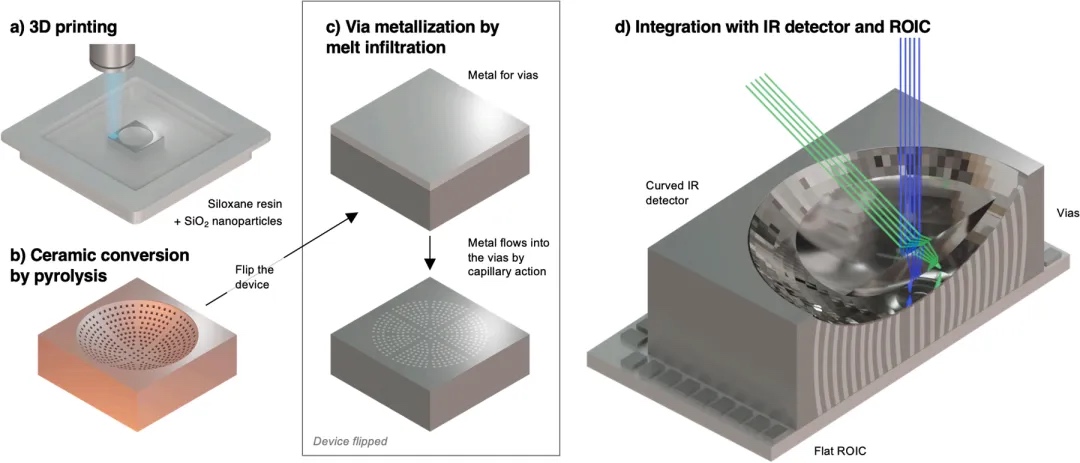 a) 3D printing

Siloxane resin + $SiO_2$ nanoparticles

b) Ceramic conversion by pyrolysis

Flip the device

c) Via metallization by melt infiltration

Metal for vias

Metal flows into the vias by capillary action

Device flipped

d) Integration with IR detector and ROIC

Curved IR detector

Vias

Flat ROIC