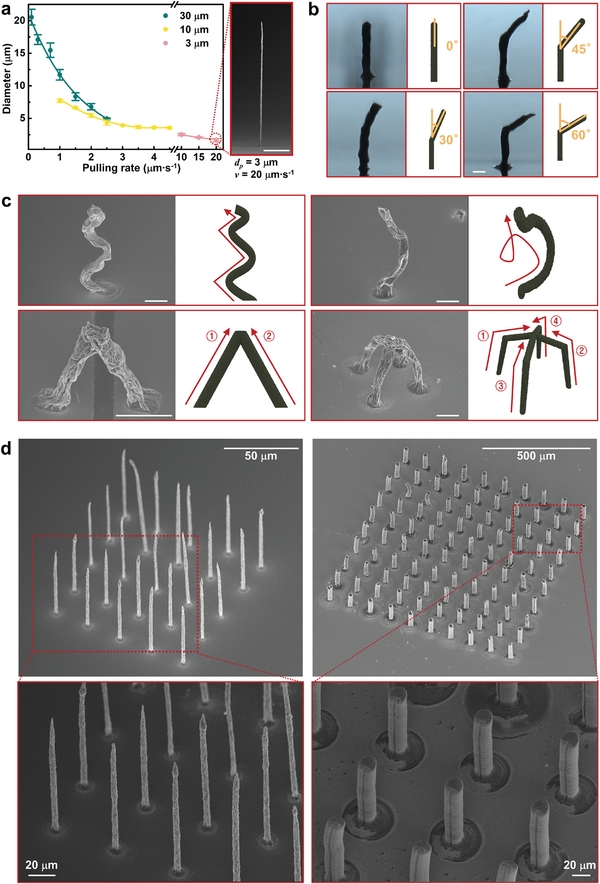 a

Diameter (μm)

20
15
10
5
0

0 1 2 3 4 10 15 20

Pulling rate (μm·s$^{-1}$)

30 μm
10 μm
3 μm

$d_p$ = 3 μm
$v$ = 20 μm·s$^{-1}$

b

0°
45°
30°
60°

c

①
②
①
②
③
④

d

50 μm
500 μm
20 μm
20 μm