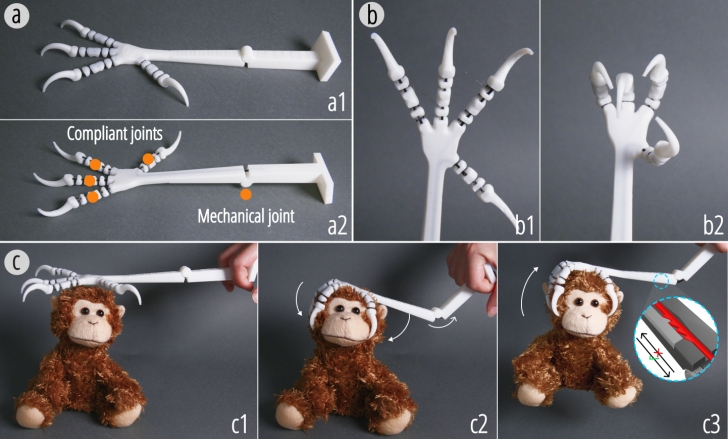 a

a1

Compliant joints

Mechanical joint

a2

b

b1

b2

c

c1

c2

c3