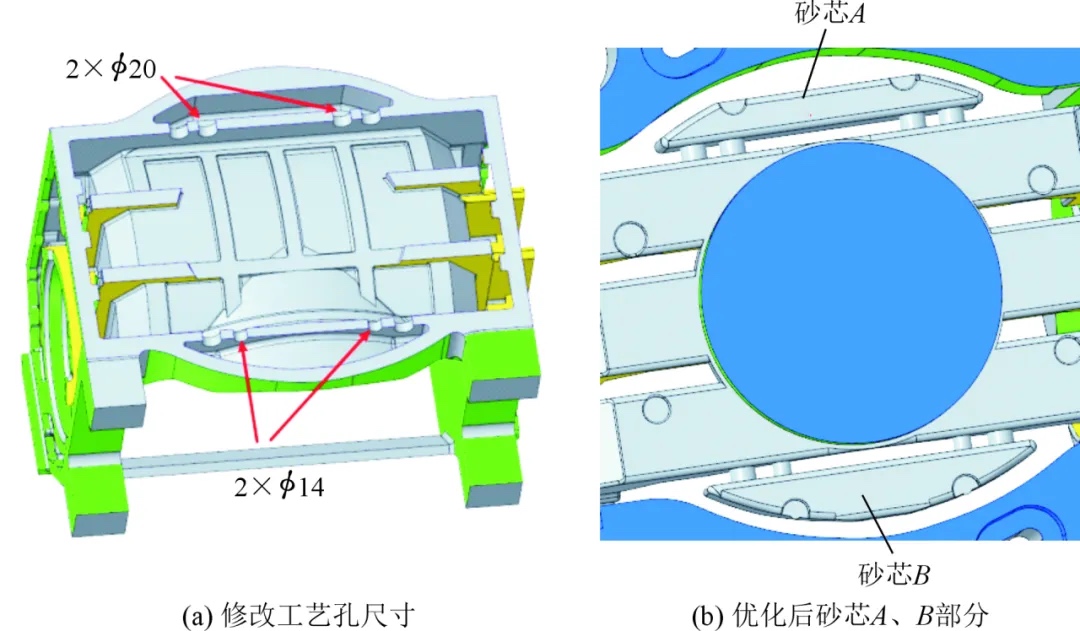 $2\times\phi20$

$2\times\phi14$

(a) 修改工艺孔尺寸

砂芯$A$

砂芯$B$

(b) 优化后砂芯$A$、$B$部分