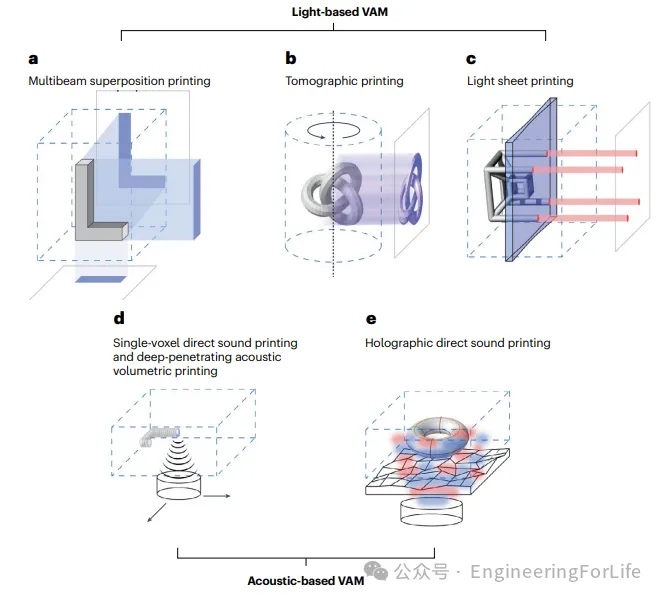 Light-based VAM

a
Multibeam superposition printing

b
Tomographic printing

c
Light sheet printing

d
Single-voxel direct sound printing and deep-penetrating acoustic volumetric printing

e
Holographic direct sound printing

Acoustic-based VAM

公众号 · EngineeringForLife