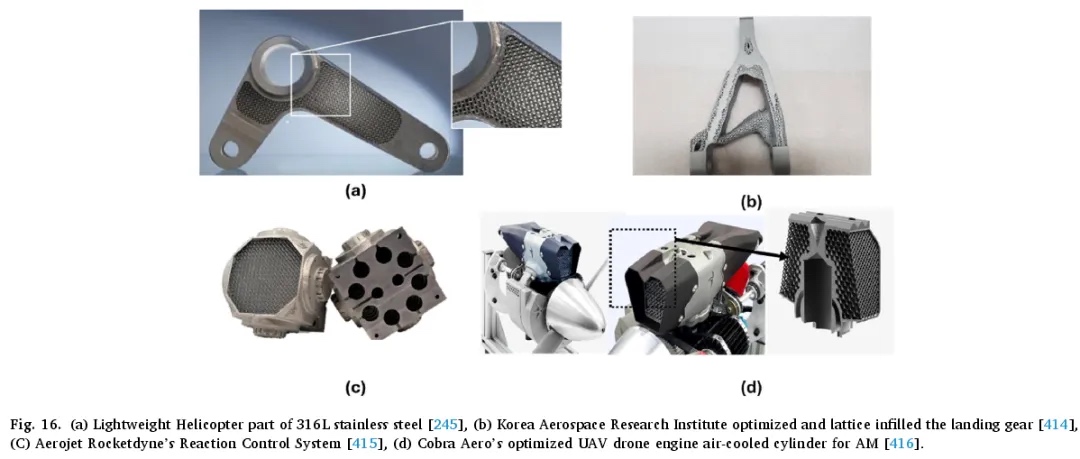 (a)

(b)

(c)

(d)

Fig. 16. (a) Lightweight Helicopter part of 316L stainless steel [245], (b) Korea Aerospace Research Institute optimized and lattice infilled the landing gear [414], (C) Aerojet Rocketdyne's Reaction Control System [415], (d) Cobra Aero's optimized UAV drone engine air-cooled cylinder for AM [416].