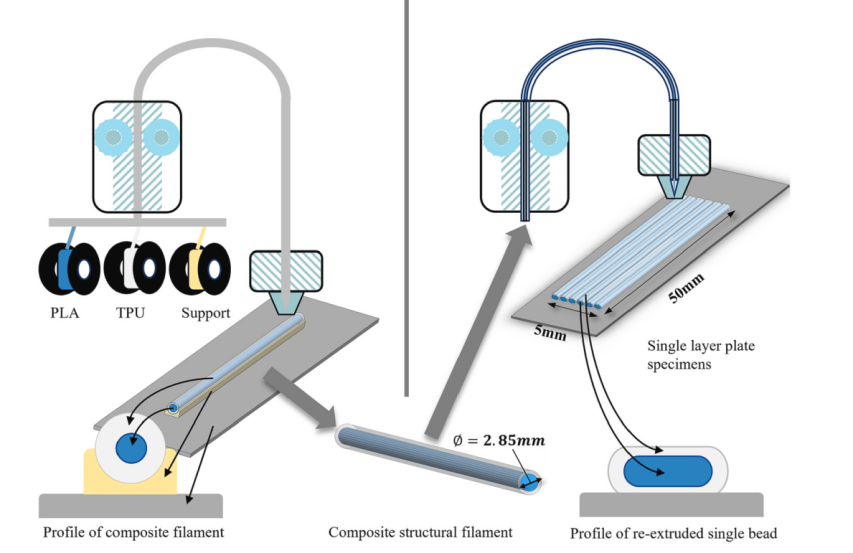 PLA TPU Support

Profile of composite filament

$\emptyset = 2.85mm$

Composite structural filament

50mm

5mm

Single layer plate specimens

Profile of re-extruded single bead