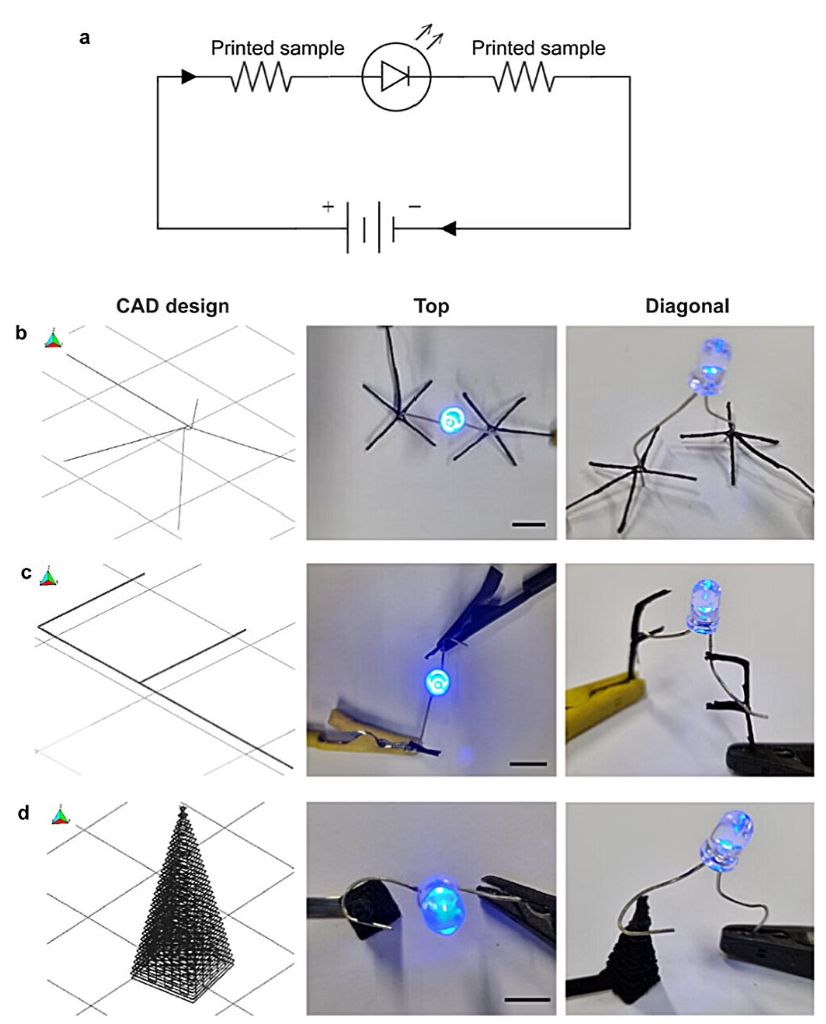 a

Printed sample

Printed sample

+

−

CAD design

Top

Diagonal

b

c

d