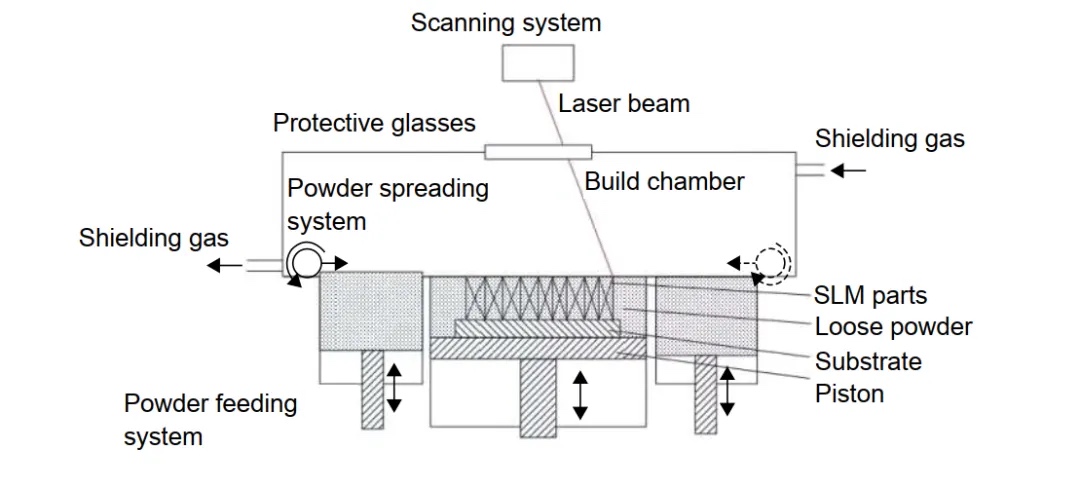 Scanning system
Laser beam
Protective glasses
Shielding gas
Powder spreading system
Build chamber
Shielding gas
SLM parts
Loose powder
Substrate
Piston
Powder feeding system