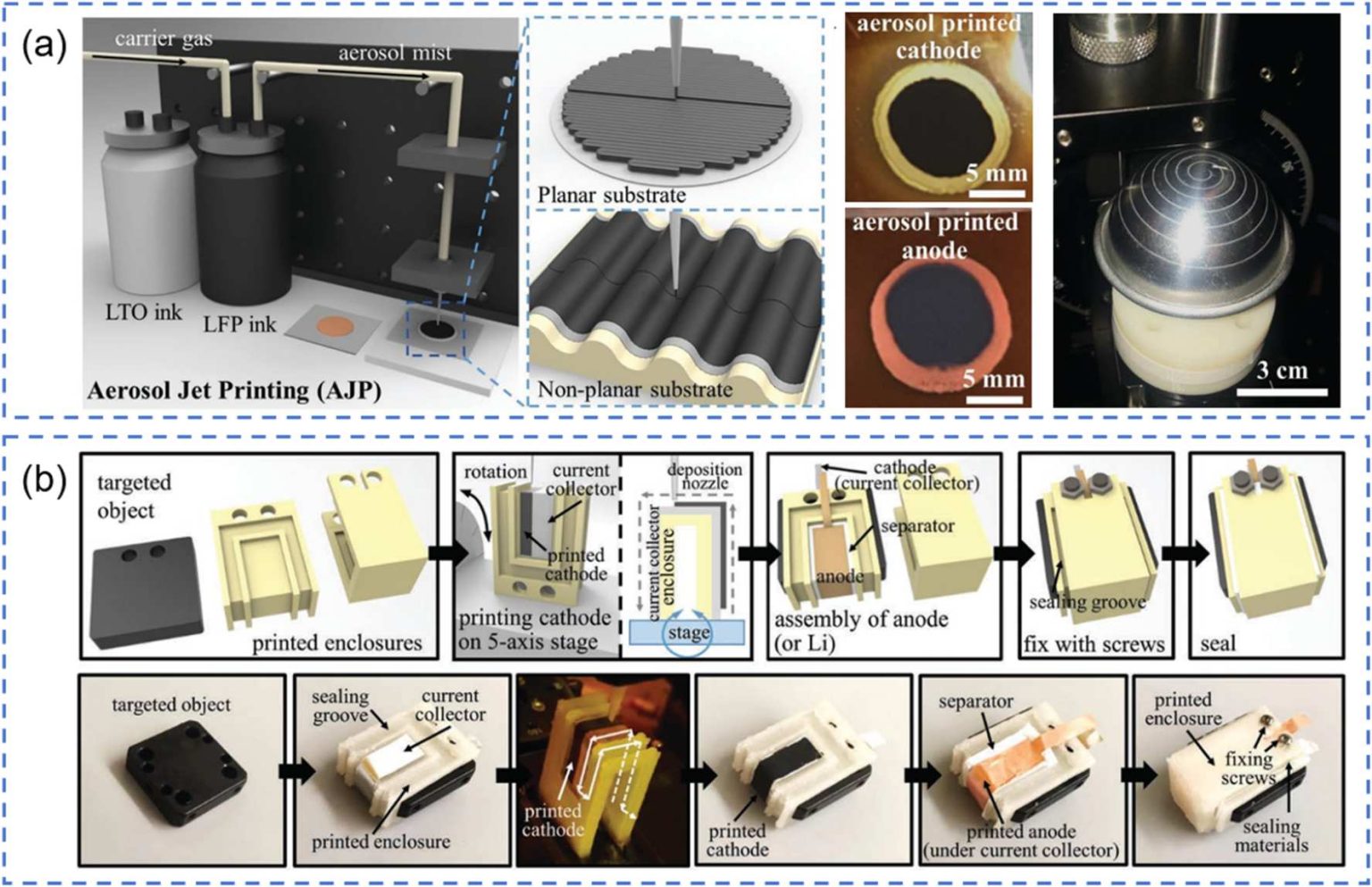 (a)

carrier gas

aerosol mist

LTO ink

LFP ink

Aerosol Jet Printing (AJP)

Planar substrate

Non-planar substrate

aerosol printed cathode

5 mm

aerosol printed anode

5 mm

3 cm

(b)

targeted object

printed enclosures

rotation

current collector

printed cathode

printing cathode on 5-axis stage

deposition nozzle

current collector

enclosure

stage

cathode (current collector)

separator

anode

assembly of anode (or Li)

sealing groove

fix with screws

seal

targeted object

sealing groove

current collector

printed enclosure

printed cathode

printed cathode

separator

printed anode (under current collector)

printed enclosure

fixing screws

sealing materials