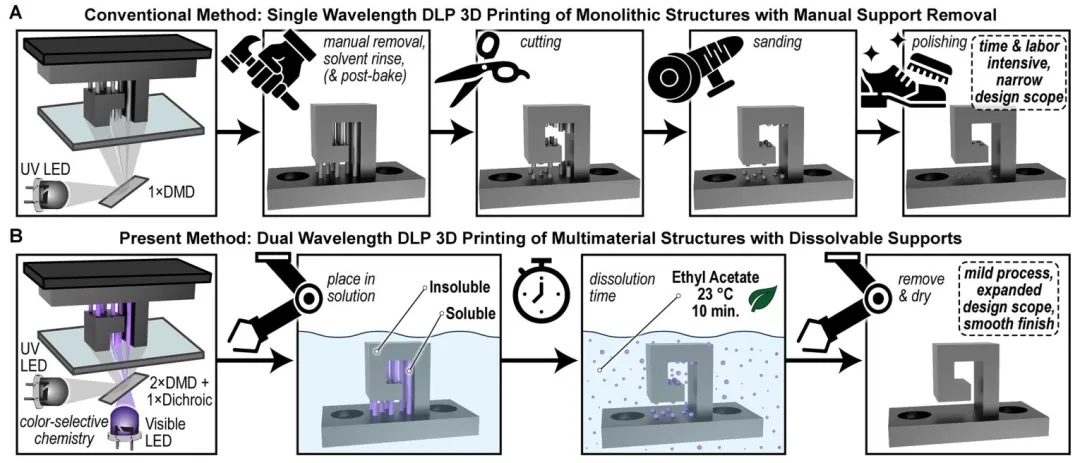 A Conventional Method: Single Wavelength DLP 3D Printing of Monolithic Structures with Manual Support Removal

UV LED

1×DMD

manual removal, solvent rinse, (& post-bake)

cutting

sanding

polishing

time & labor intensive, narrow design scope

B Present Method: Dual Wavelength DLP 3D Printing of Multimaterial Structures with Dissolvable Supports

UV LED

2×DMD + 1×Dichroic

color-selective chemistry

Visible LED

place in solution

Insoluble

Soluble

dissolution time

Ethyl Acetate 23 °C 10 min.

remove & dry

mild process, expanded design scope, smooth finish