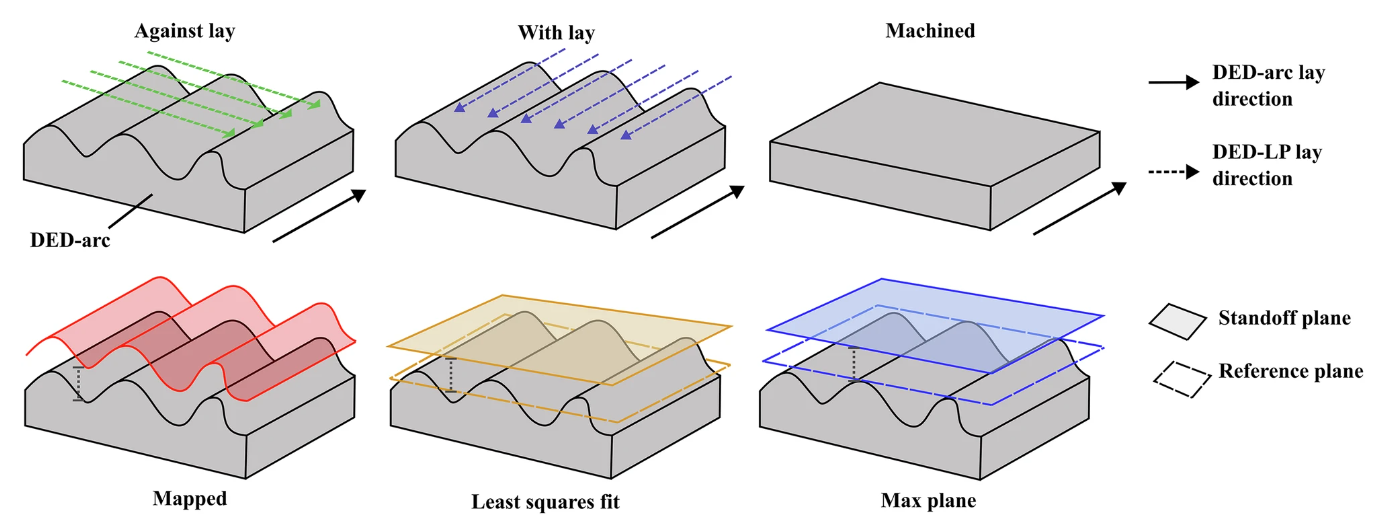 Against lay

With lay

Machined

DED-arc lay direction

DED-LP lay direction

DED-arc

Standoff plane

Reference plane

Mapped

Least squares fit

Max plane